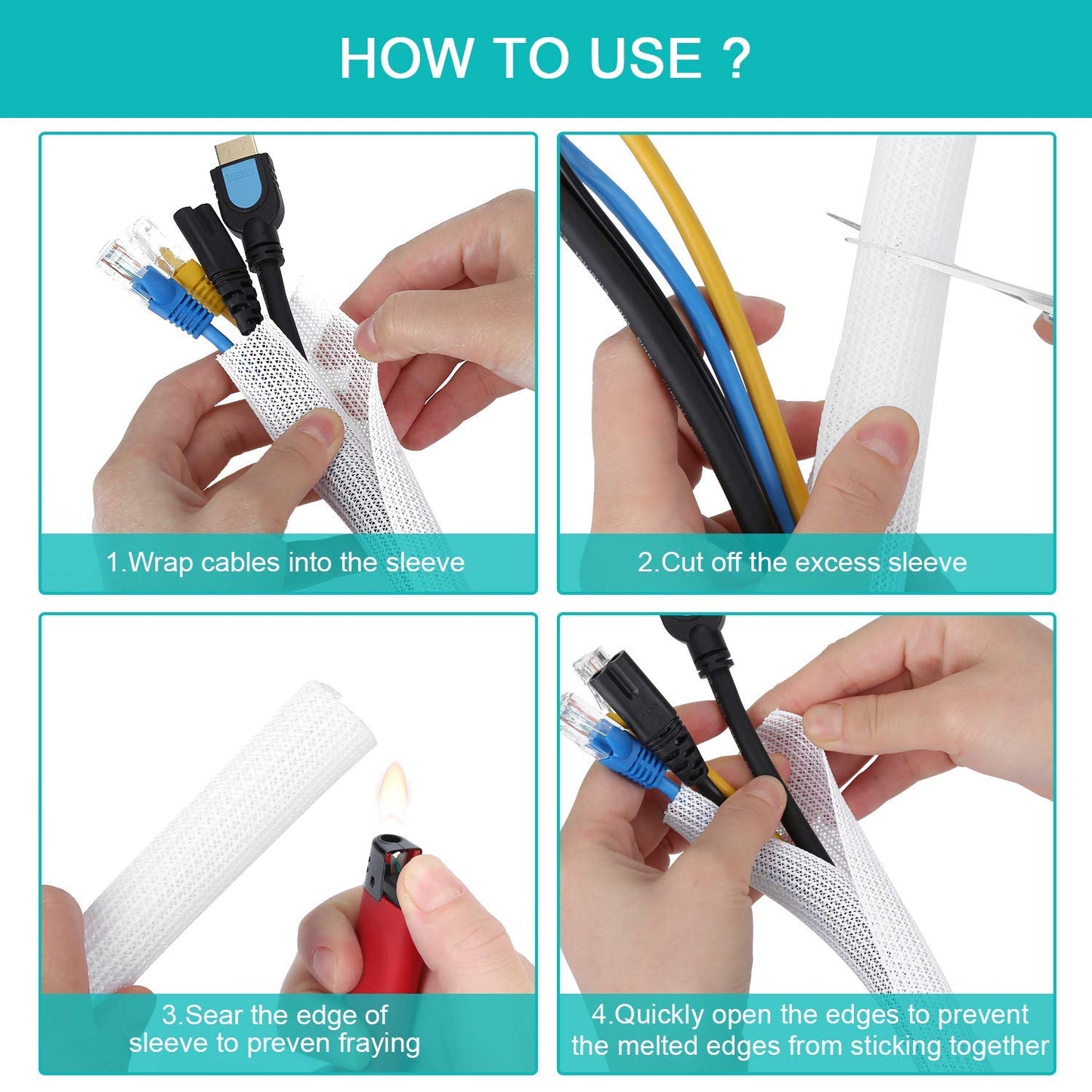 HOW TO USE ?

1.Wrap cables into the sleeve

2.Cut off the excess sleeve

3.Sear the edge of sleeve to preven fraying

4.Quickly open the edges to prevent the melted edges from sticking together