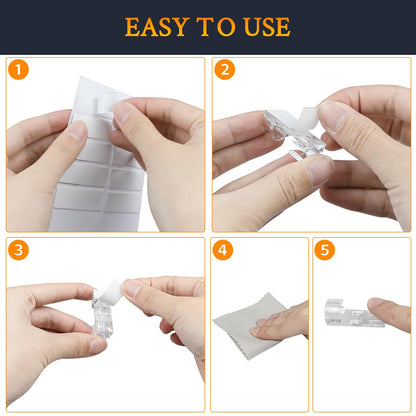 EASY TO USE

1

2

3

4

5