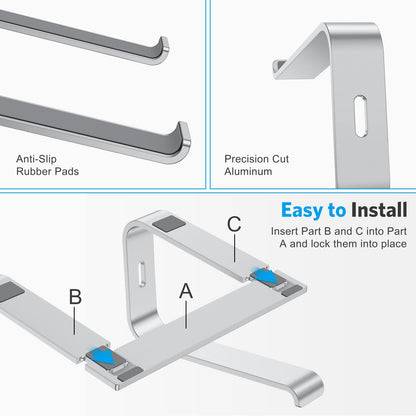 Anti-Slip
Rubber Pads

Precision Cut
Aluminum

Easy to Install

Insert Part B and C into Part A and lock them into place

C

B

A