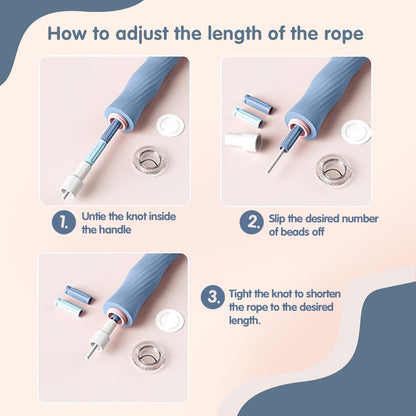 How to adjust the length of the rope

1. Untie the knot inside the handle

2. Slip the desired number of beads off

3. Tight the knot to shorten the rope to the desired length.