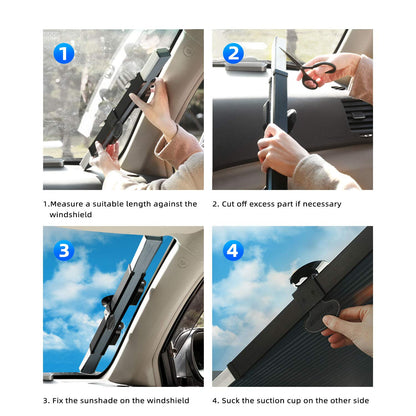 1

2

1.Measure a suitable length against the windshield

2. Cut off excess part if necessary

3

4

3. Fix the sunshade on the windshield

4. Suck the suction cup on the other side