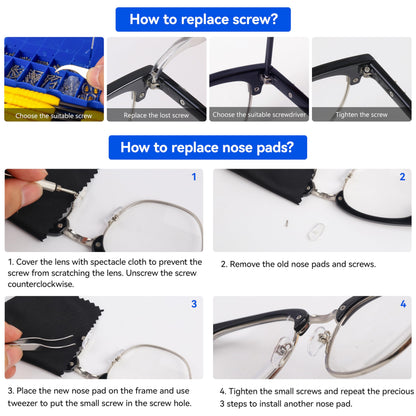 How to replace screw?

Choose the suitable screw

Replace the lost screw

Choose the suitable screwdriver

Tighten the screw

How to replace nose pads?

1

1. Cover the lens with spectacle cloth to prevent the screw from scratching the lens. Unscrew the screw counterclockwise.

2

2. Remove the old nose pads and screws.

3

3. Place the new nose pad on the frame and use tweezer to put the small screw in the screw hole.

4

4. Tighten the small screws and repeat the precious 3 steps to install another nose pad.