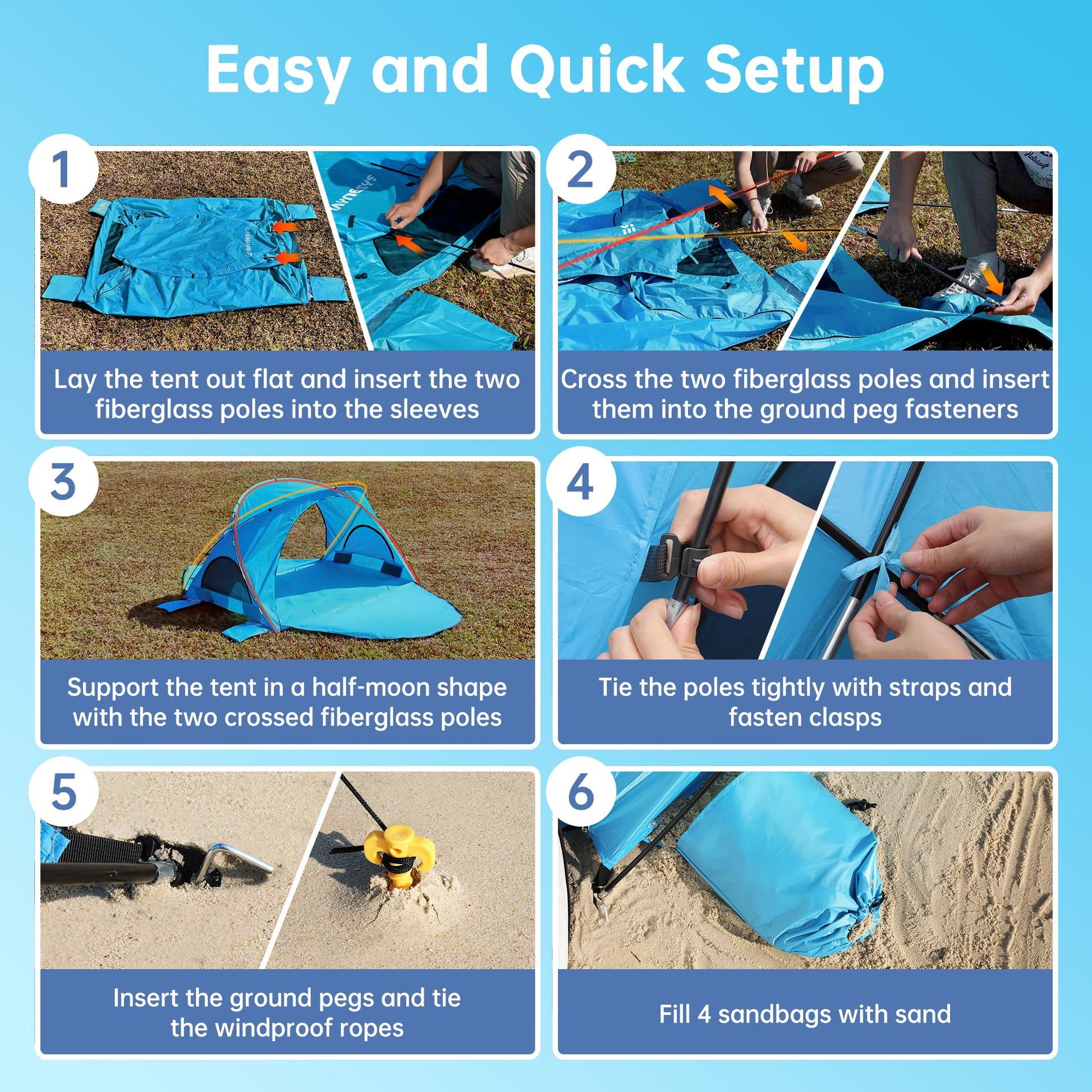 Easy and Quick Setup

1

Lay the tent out flat and insert the two fiberglass poles into the sleeves

2

Cross the two fiberglass poles and insert them into the ground peg fasteners

3

Support the tent in a half-moon shape with the two crossed fiberglass poles

4

Tie the poles tightly with straps and fasten clasps

5

Insert the ground pegs and tie the windproof ropes

6

Fill 4 sandbags with sand